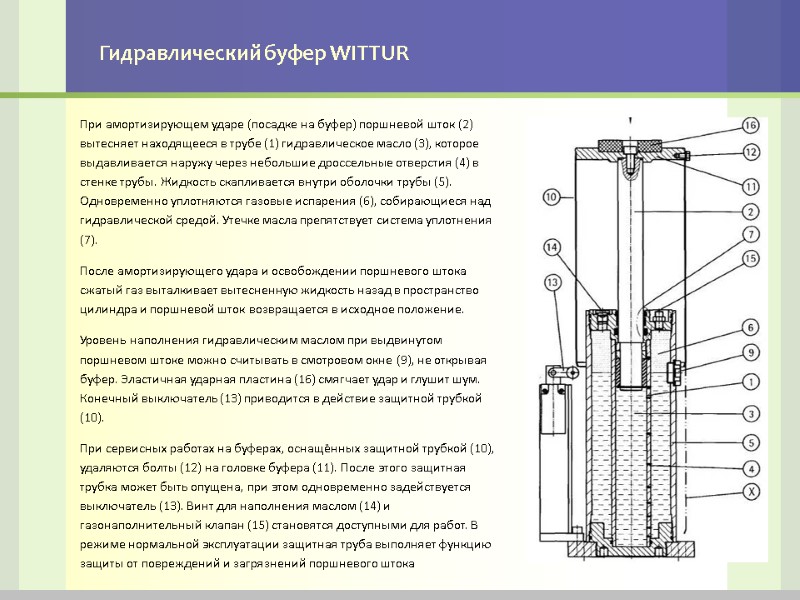 Гидравлический буфер WITTUR

При амортизирующем ударе (посадке на буфер) поршневой шток (2) вытесняет находящееся в трубе (1) гидравлическое масло (3), которое выдавливается наружу через небольшие дроссельные отверстия (4) в стенке трубы. Жидкость скапливается внутри оболочки трубы (5). Одновременно уплотняются газовые испарения (6), собирающиеся над гидравлической средой. Утечке масла препятствует система уплотнения (7).

После амортизирующего удара и освобождении поршневого штока сжатый газ выталкивает вытесненную жидкость назад в пространство цилиндра и поршневой шток возвращается в исходное положение.

Уровень наполнения гидравлическим маслом при выдвинутом поршневом штоке можно считывать в смотровом окне (9), не открывая буфер. Эластичная ударная пластина (16) смягчает удар и глушит шум. Конечный выключатель (13) приводится в действие защитной трубкой (10).

При сервисных работах на буферах, оснащённых защитной трубкой (10), удаляются болты (12) на головке буфера (11). После этого защитная трубка может быть опущена, при этом одновременно задействуется выключатель (13). Винт для наполнения маслом (14) и газонаполнительный клапан (15) становятся доступными для работ. В режиме нормальной эксплуатации защитная труба выполняет функцию защиты от повреждений и загрязнений поршневого штока

16
12
11
10
2
7
14
15
13
6
9
1
3
5
4
X